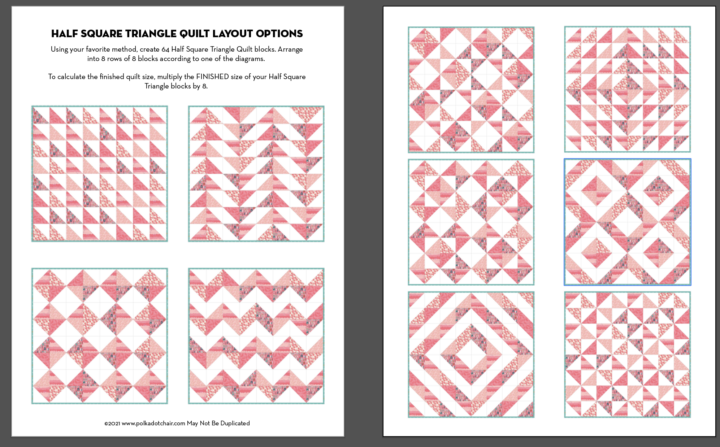 HALF SQUARE TRIANGLE QUILT LAYOUT OPTIONS

Using your favorite method, create 64 Half Square Triangle Quilt blocks. Arrange into 8 rows of 8 blocks according to one of the diagrams.

To calculate the finished quilt size, multiply the FINISHED size of your Half Square Triangle blocks by 8.

©2021 www.polkadotchair.com May Not Be Duplicated